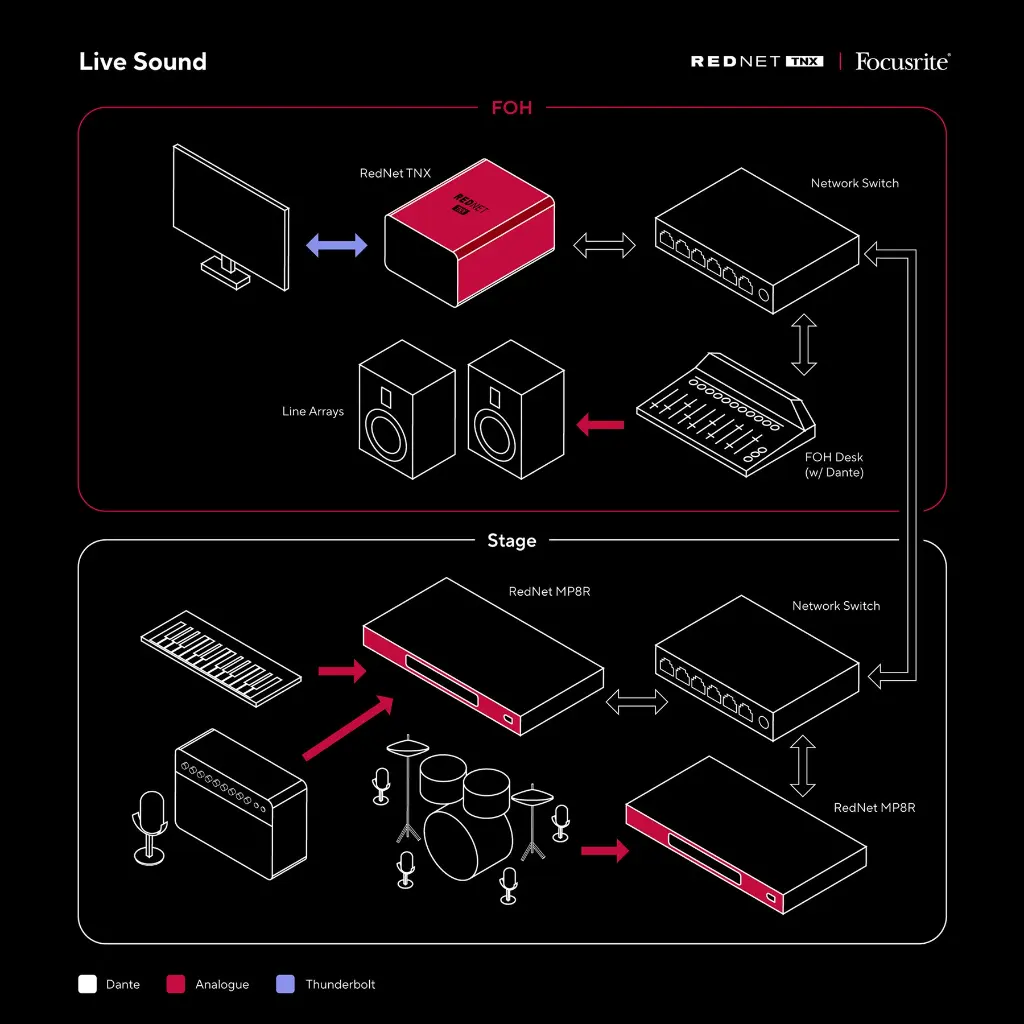 Live Sound

REDNET TNX | Focusrite

FOH

RedNet TNX

REDNET TNX

Network Switch

Line Arrays

FOH Desk (w/ Dante)

Stage

RedNet MP8R

Network Switch

RedNet MP8R

Dante
Analogue
Thunderbolt